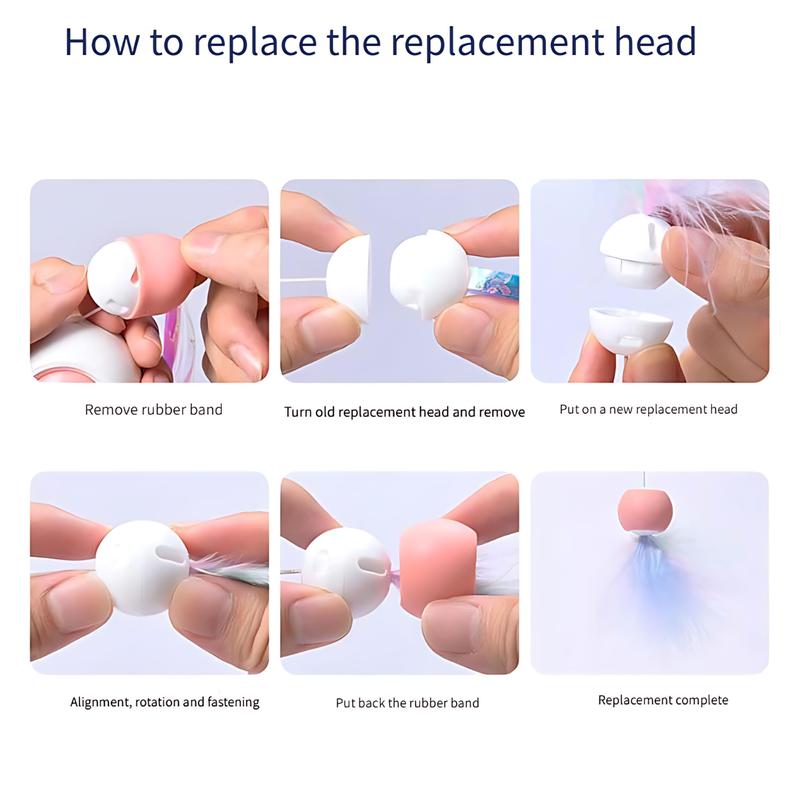 How to replace the replacement head

Remove rubber band

Turn old replacement head and remove

Put on a new replacement head

Alignment, rotation and fastening

Put back the rubber band

Replacement complete