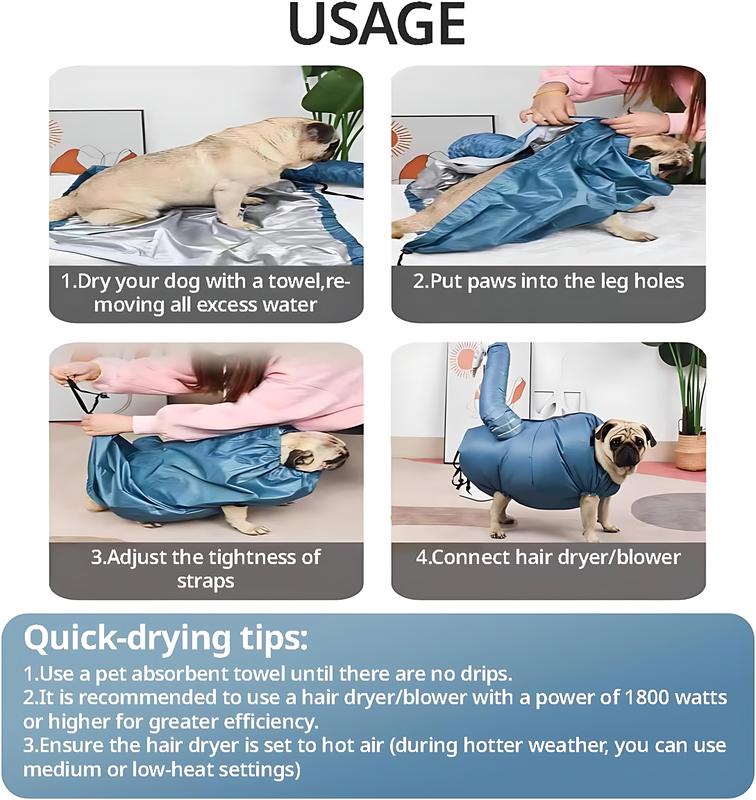 USAGE

1.Dry your dog with a towel,removing all excess water

2.Put paws into the leg holes

3.Adjust the tightness of straps

4.Connect hair dryer/blower

Quick-drying tips:
1.Use a pet absorbent towel until there are no drips.
2.It is recommended to use a hair dryer/blower with a power of 1800 watts or higher for greater efficiency.
3.Ensure the hair dryer is set to hot air (during hotter weather, you can use medium or low-heat settings)